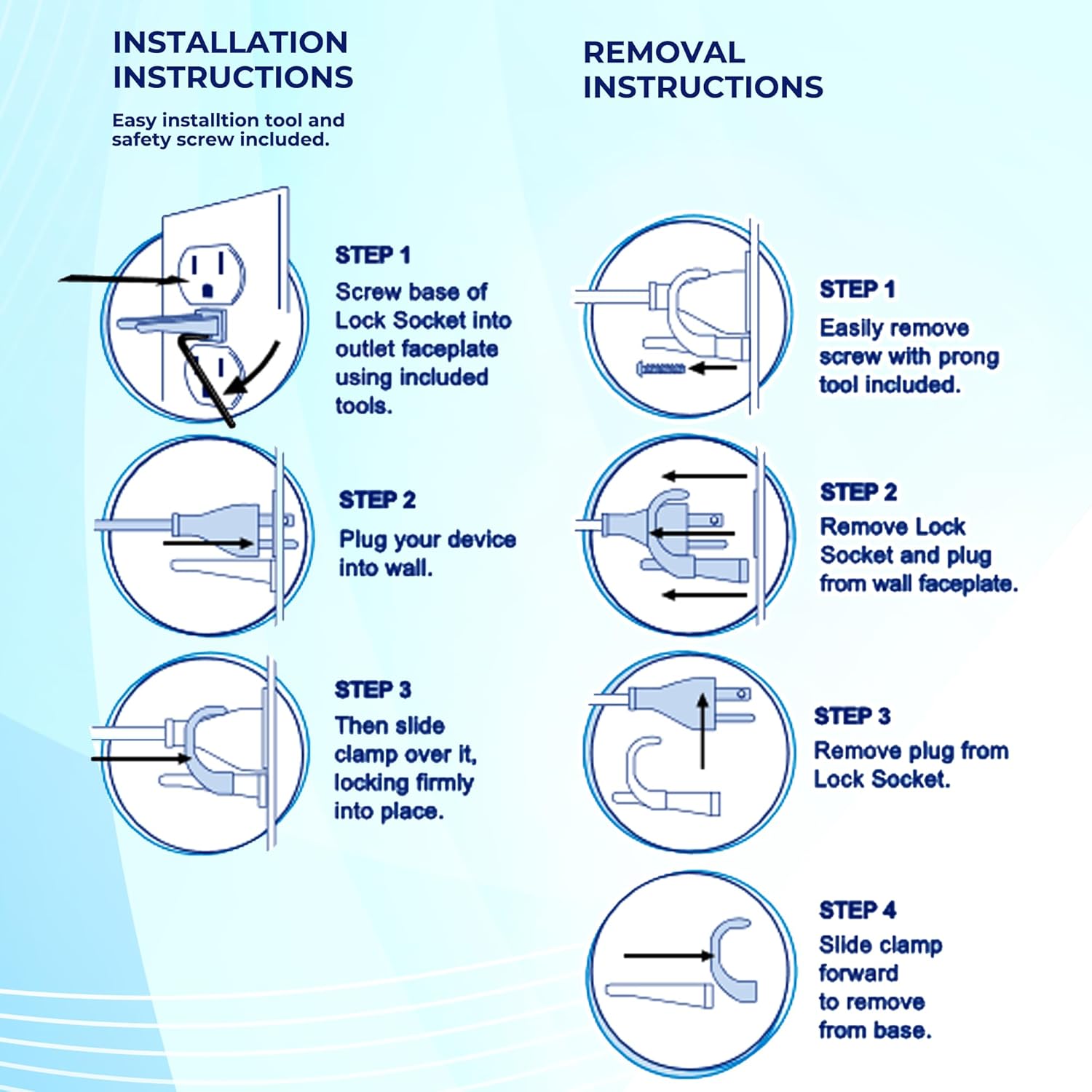 INSTALLATION INSTRUCTIONS

Easy installtion tool and safety screw included.

STEP 1
Screw base of Lock Socket into outlet faceplate using included tools.

STEP 2
Plug your device into wall.

STEP 3
Then slide clamp over it, locking firmly into place.

REMOVAL INSTRUCTIONS

STEP 1
Easily remove screw with prong tool included.

STEP 2
Remove Lock Socket and plug from wall faceplate.

STEP 3
Remove plug from Lock Socket.

STEP 4
Slide clamp forward to remove from base.