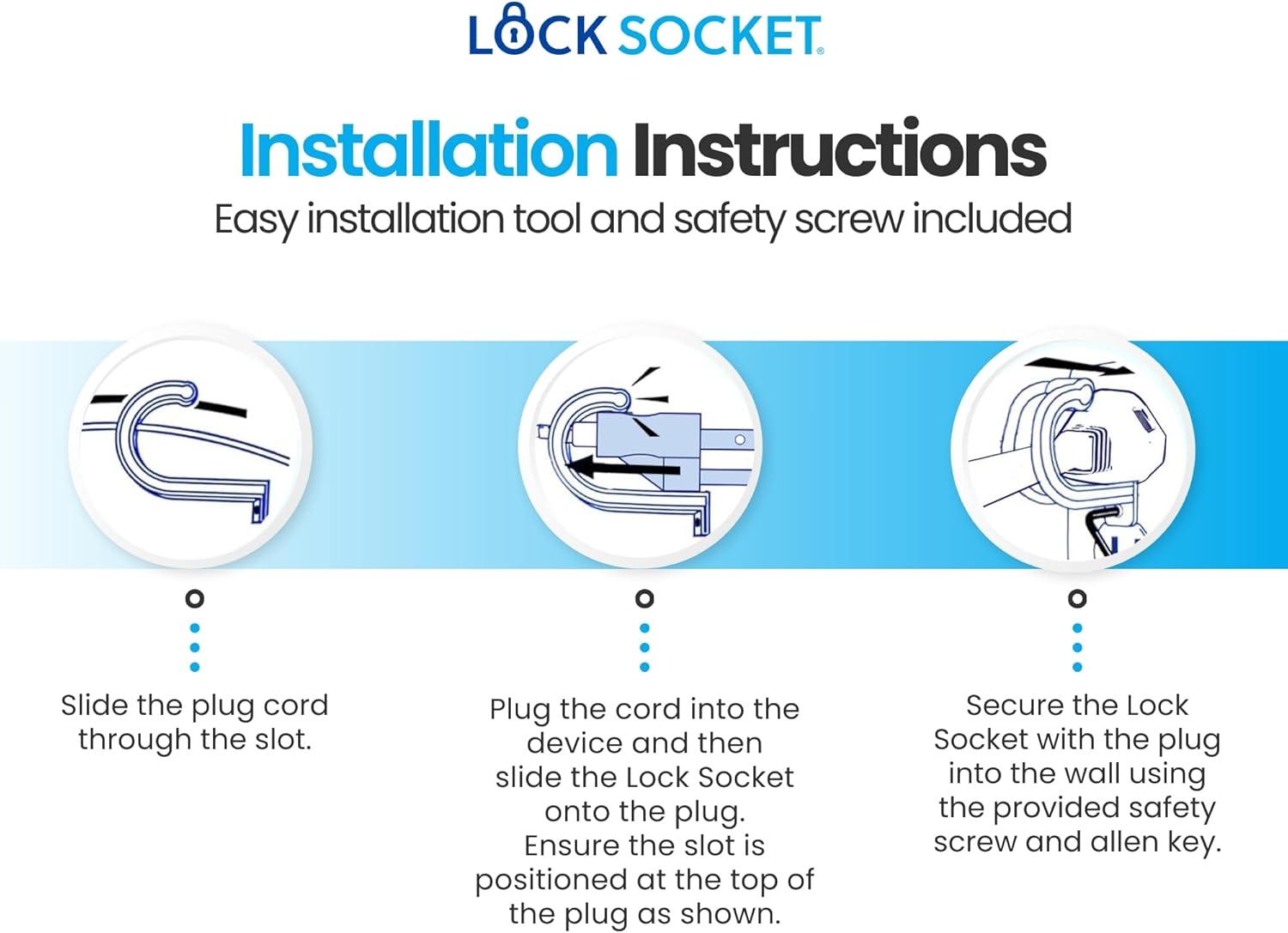 LOCK SOCKET®

Installation Instructions

Easy installation tool and safety screw included

Slide the plug cord through the slot.

Plug the cord into the device and then slide the Lock Socket onto the plug. Ensure the slot is positioned at the top of the plug as shown.

Secure the Lock Socket with the plug into the wall using the provided safety screw and allen key.