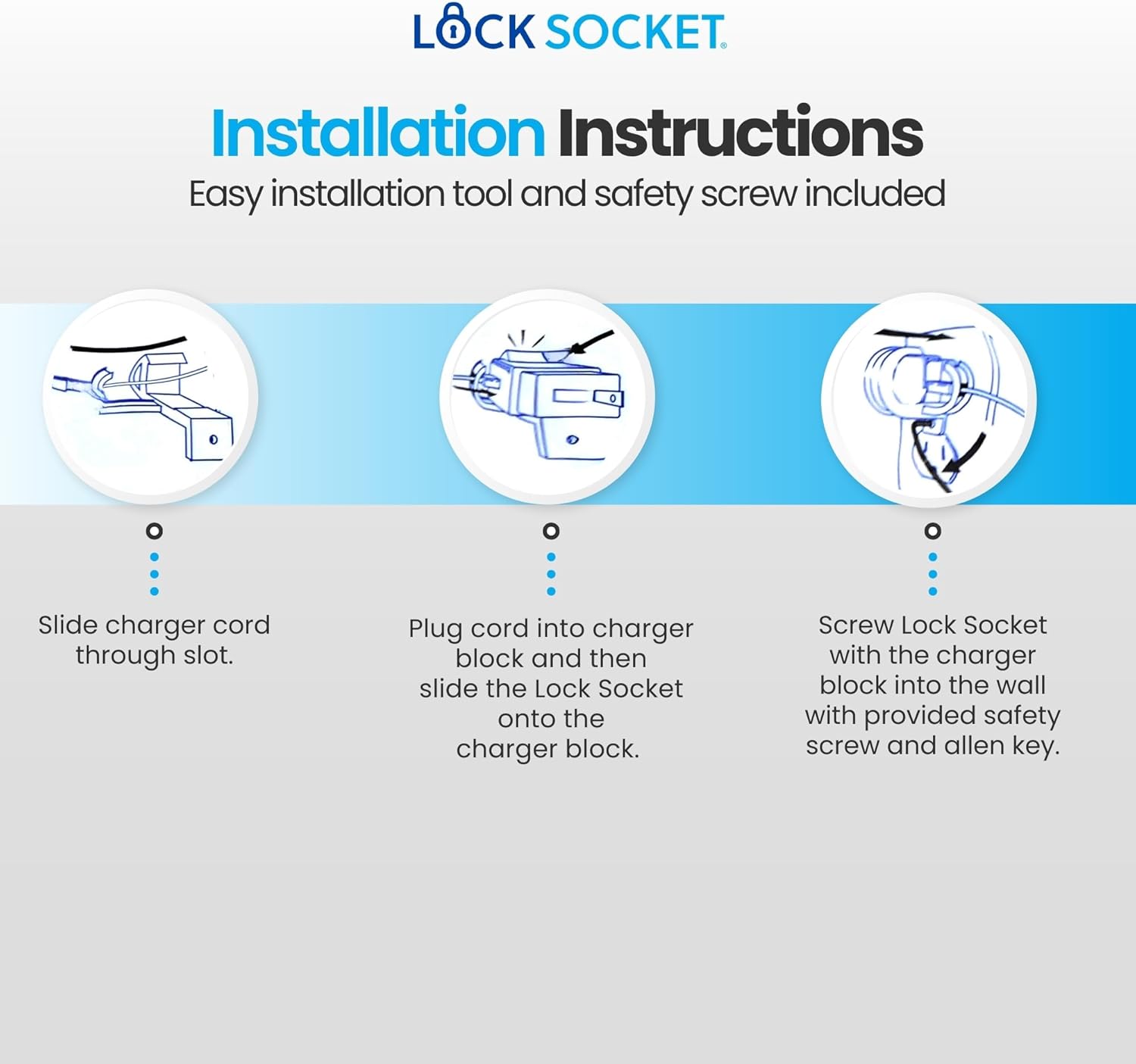 LOCK SOCKET®

Installation Instructions
Easy installation tool and safety screw included

Slide charger cord through slot.

Plug cord into charger block and then slide the Lock Socket onto the charger block.

Screw Lock Socket with the charger block into the wall with provided safety screw and allen key.