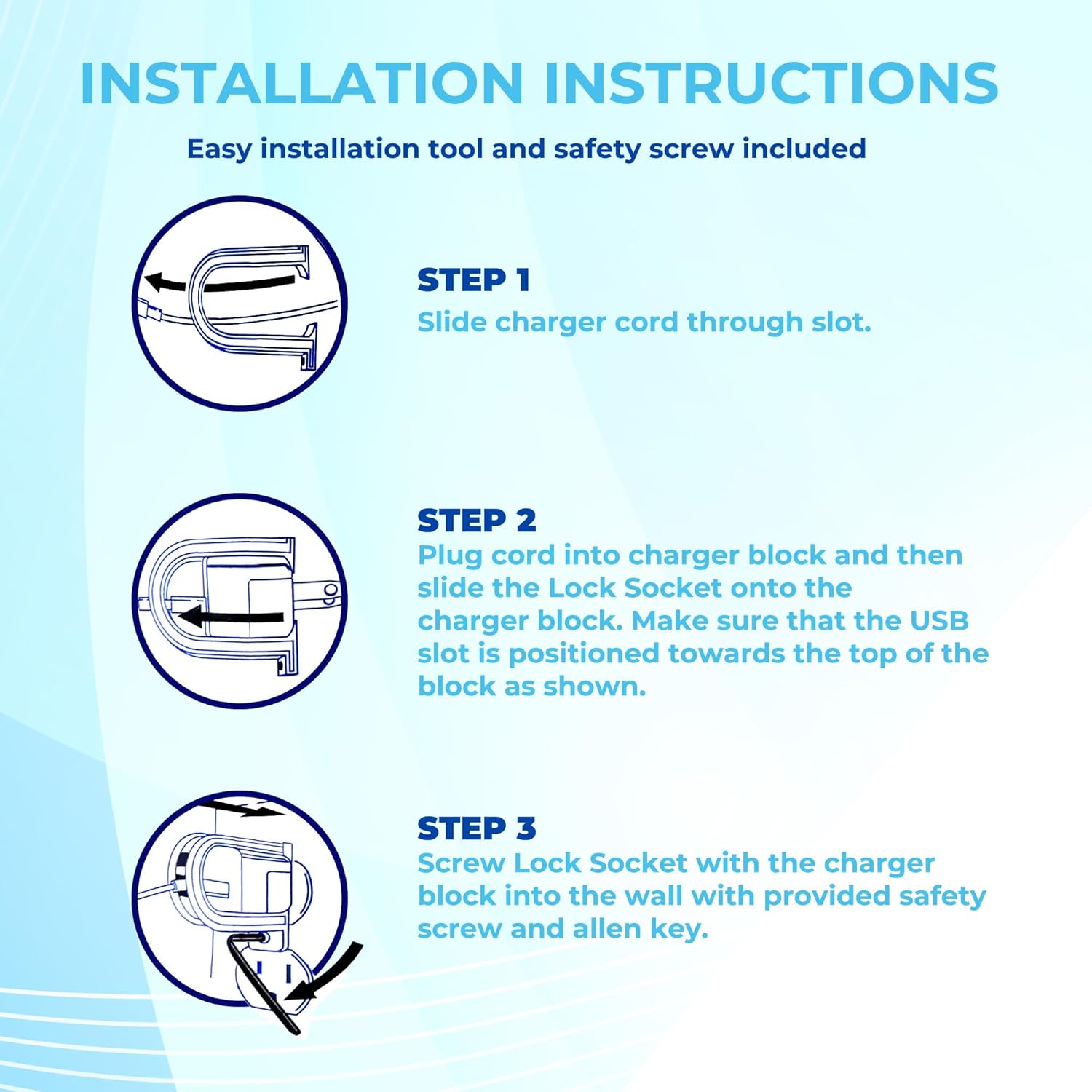 INSTALLATION INSTRUCTIONS

Easy installation tool and safety screw included

STEP 1
Slide charger cord through slot.

STEP 2
Plug cord into charger block and then slide the Lock Socket onto the charger block. Make sure that the USB slot is positioned towards the top of the block as shown.

STEP 3
Screw Lock Socket with the charger block into the wall with provided safety screw and allen key.