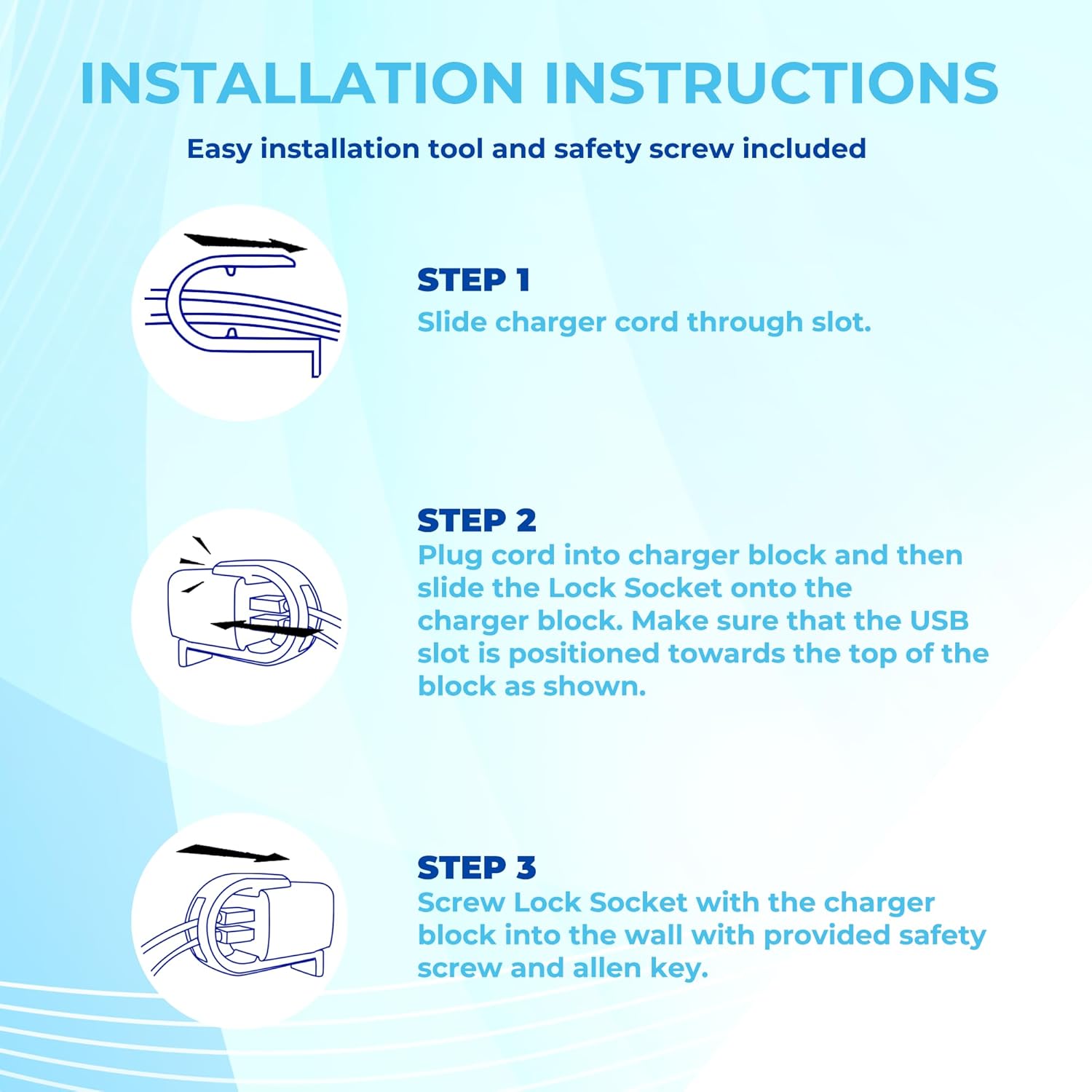 INSTALLATION INSTRUCTIONS

Easy installation tool and safety screw included

STEP 1
Slide charger cord through slot.

STEP 2
Plug cord into charger block and then slide the Lock Socket onto the charger block. Make sure that the USB slot is positioned towards the top of the block as shown.

STEP 3
Screw Lock Socket with the charger block into the wall with provided safety screw and allen key.