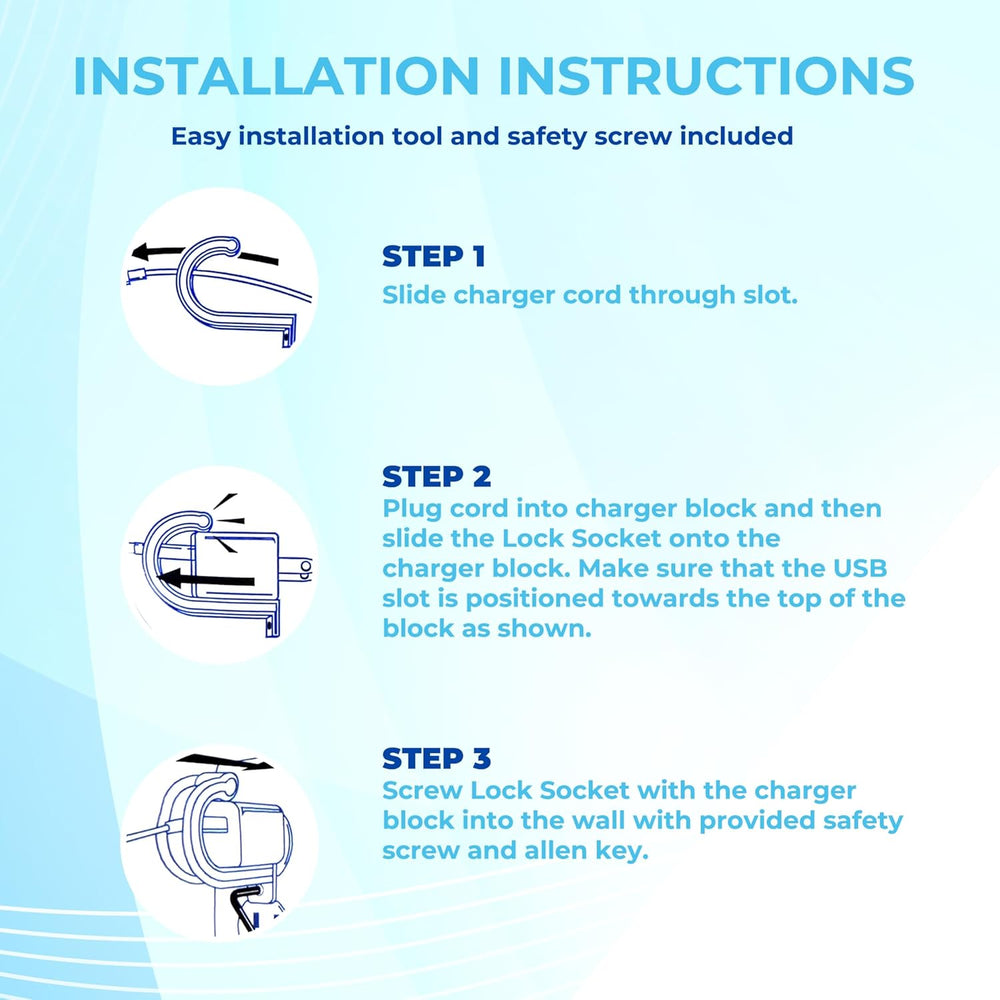 INSTALLATION INSTRUCTIONS

Easy installation tool and safety screw included

STEP 1
Slide charger cord through slot.

STEP 2
Plug cord into charger block and then slide the Lock Socket onto the charger block. Make sure that the USB slot is positioned towards the top of the block as shown.

STEP 3
Screw Lock Socket with the charger block into the wall with provided safety screw and allen key.