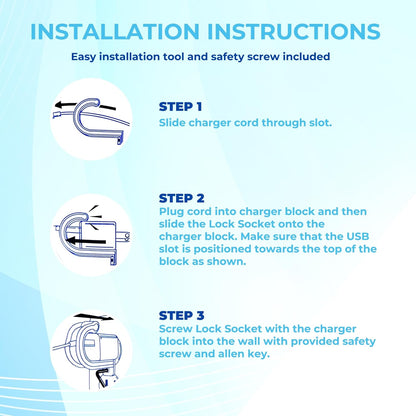 INSTALLATION INSTRUCTIONS

Easy installation tool and safety screw included

STEP 1
Slide charger cord through slot.

STEP 2
Plug cord into charger block and then slide the Lock Socket onto the charger block. Make sure that the USB slot is positioned towards the top of the block as shown.

STEP 3
Screw Lock Socket with the charger block into the wall with provided safety screw and allen key.